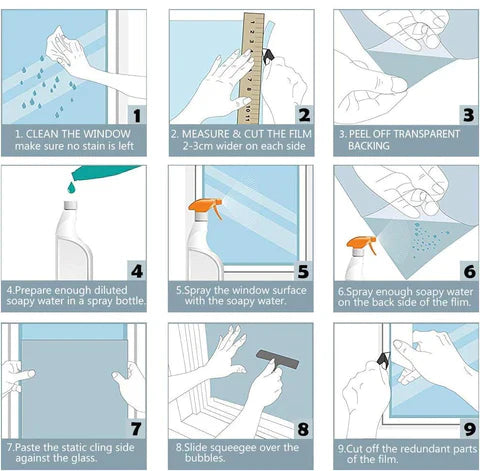 1

1. CLEAN THE WINDOW
make sure no stain is left

1 2 3 4 5 6 7 8 9 10 11

2

2. MEASURE & CUT THE FILM
2-3cm wider on each side

3

3. PEEL OFF TRANSPARENT
BACKING

4

4.Prepare enough diluted soapy water in a spray bottle.

5

5.Spray the window surface with the soapy water.

6

6.Spray enough soapy water on the back side of the flim.

7

7.Paste the static cling side against the glass.

8

8.Slide squeegee over the bubbles.

9

9.Cut off the redundant parts of the film.