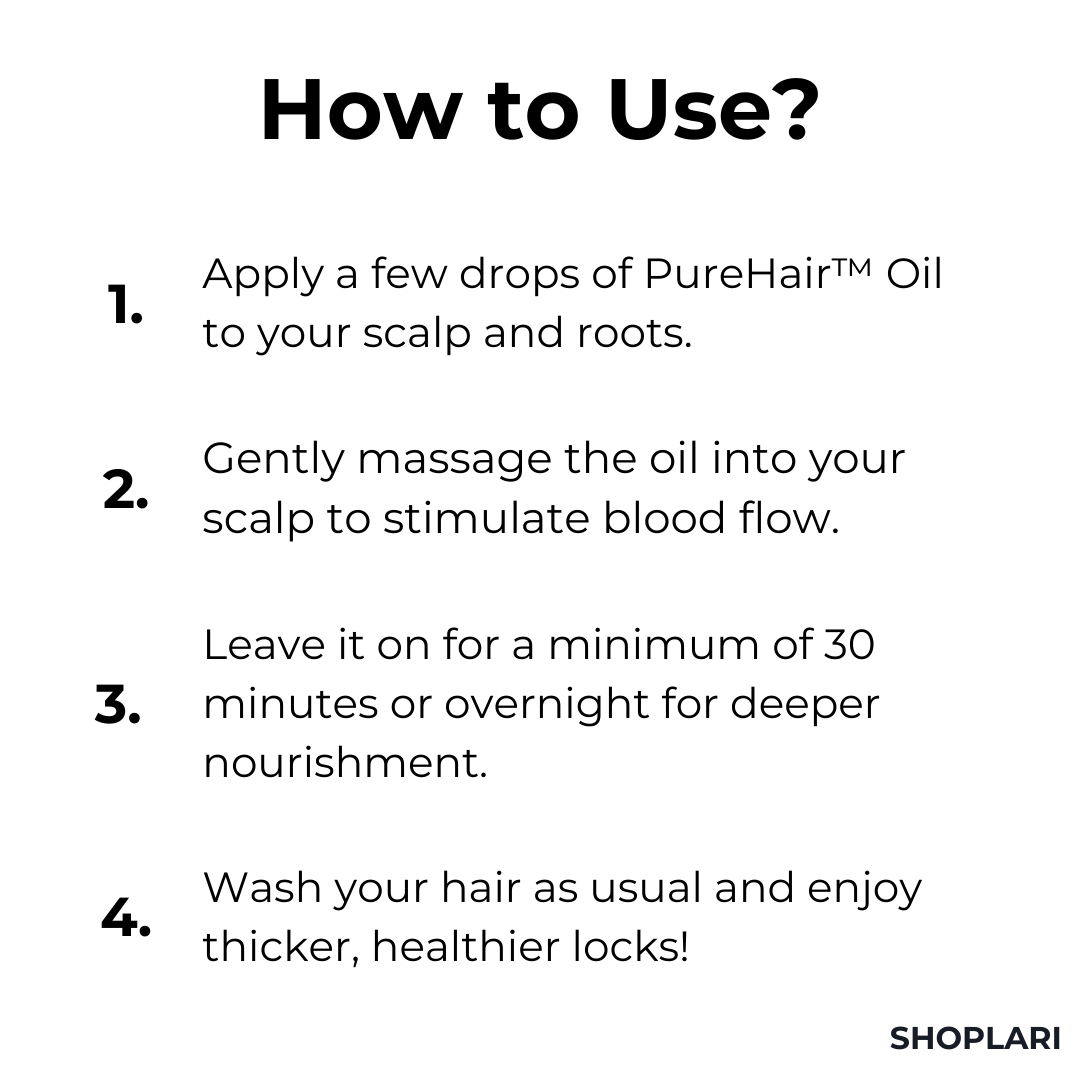 How to Use?

1. Apply a few drops of PureHair™ Oil to your scalp and roots.

2. Gently massage the oil into your scalp to stimulate blood flow.

3. Leave it on for a minimum of 30 minutes or overnight for deeper nourishment.

4. Wash your hair as usual and enjoy thicker, healthier locks!

SHOPLARI