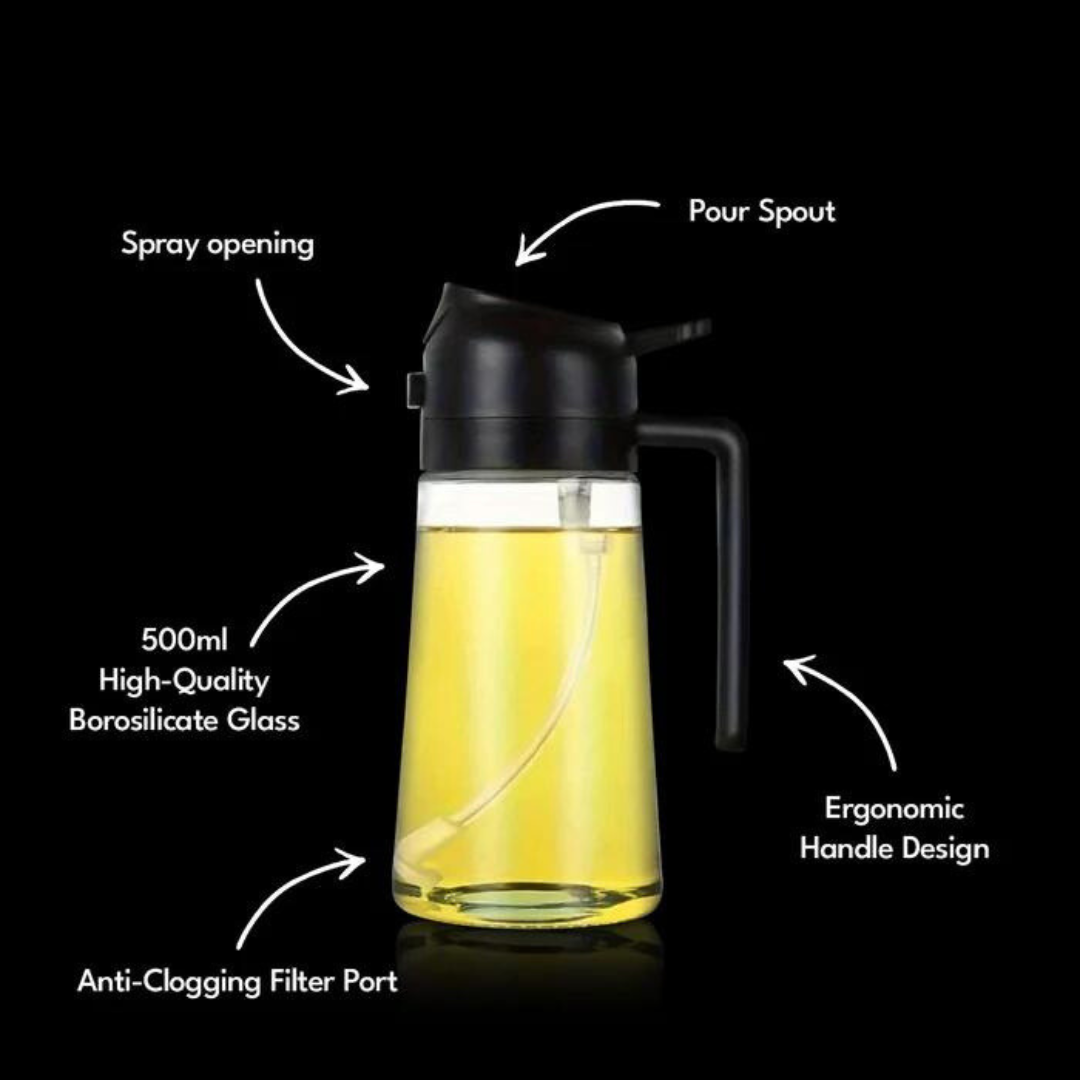 Pour Spout

Spray opening

500ml
High-Quality
Borosilicate Glass

Ergonomic
Handle Design

Anti-Clogging Filter Port