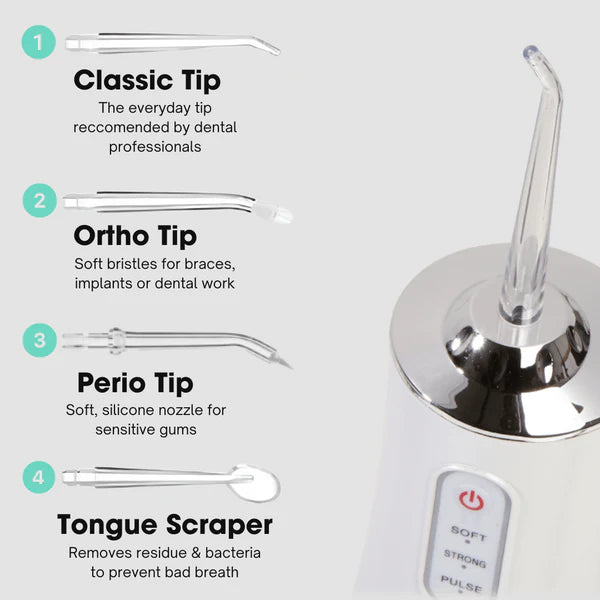 1

Classic Tip

The everyday tip reccomended by dental professionals

2

Ortho Tip

Soft bristles for braces, implants or dental work

3

Perio Tip

Soft, silicone nozzle for sensitive gums

4

Tongue Scraper

Removes residue & bacteria to prevent bad breath

SOFT

STRONG

PULSE