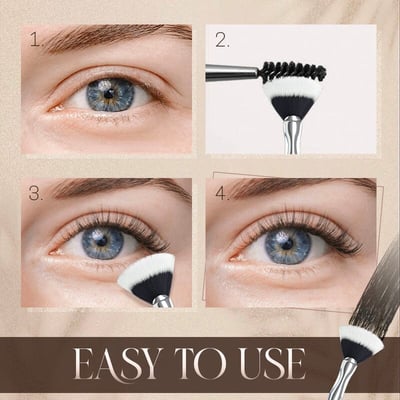 1.

2.

3.

4.

EASY TO USE