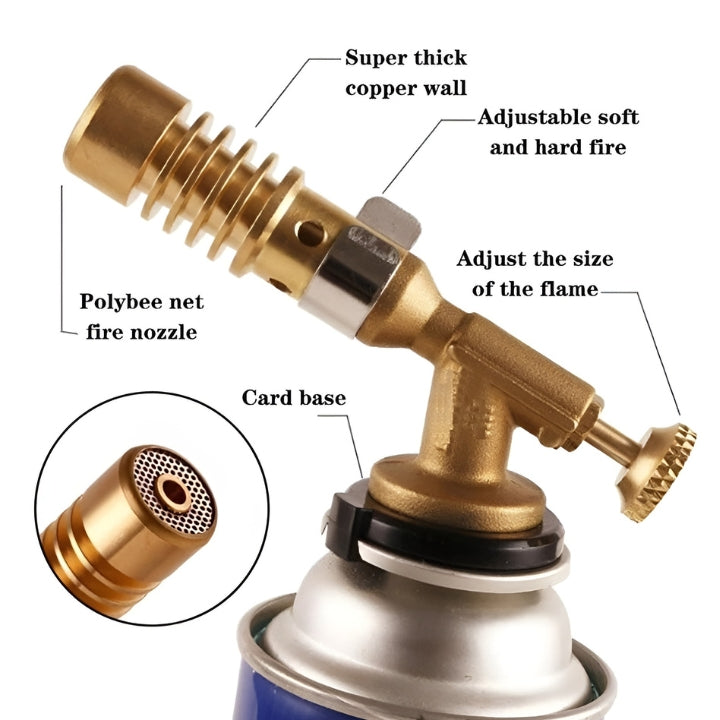 Super thick copper wall

Adjustable soft and hard fire

Adjust the size of the flame

Polybee net fire nozzle

Card base