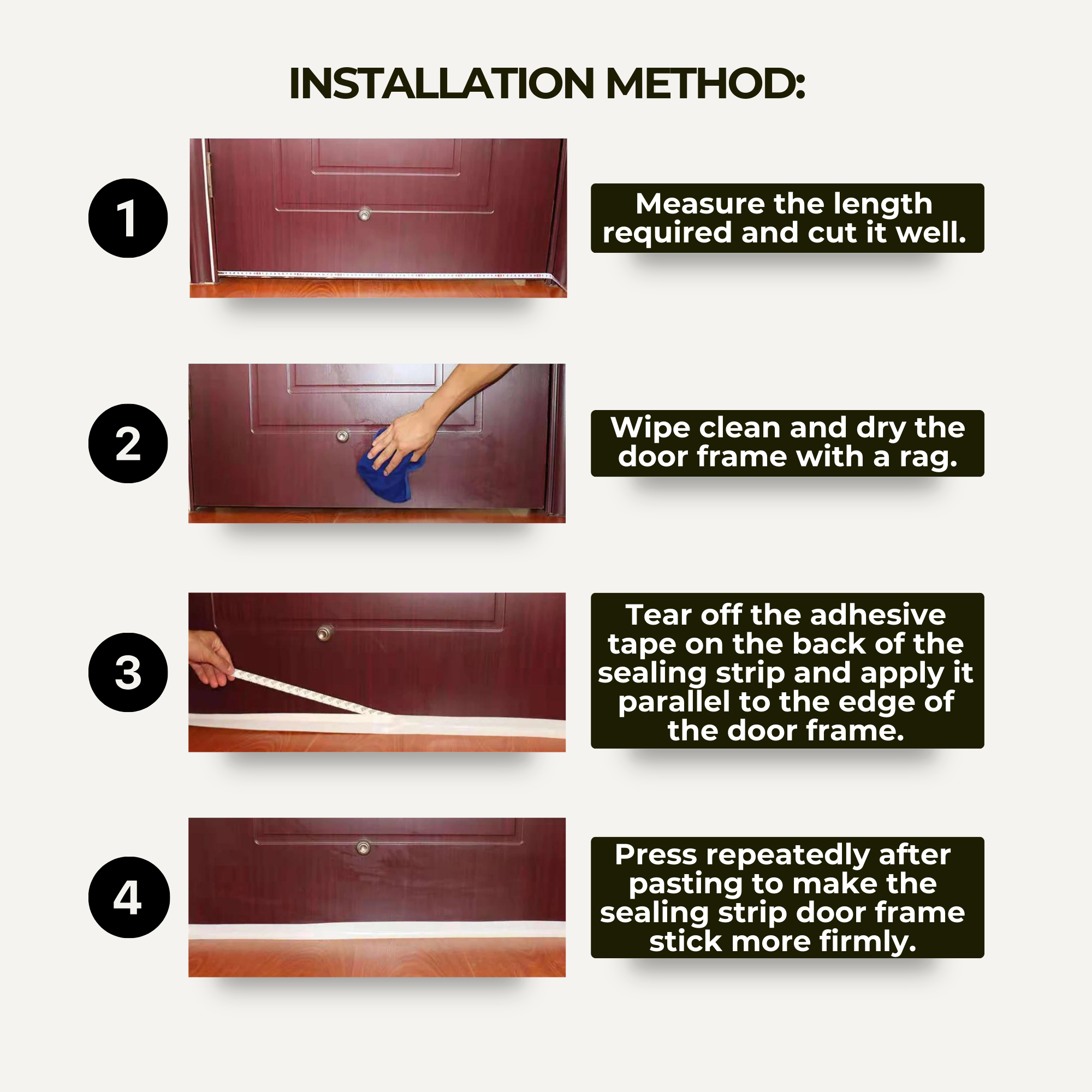 INSTALLATION METHOD:

1

Measure the length required and cut it well.

2

Wipe clean and dry the door frame with a rag.

3

Tear off the adhesive tape on the back of the sealing strip and apply it parallel to the edge of the door frame.

4

Press repeatedly after pasting to make the sealing strip door frame stick more firmly.