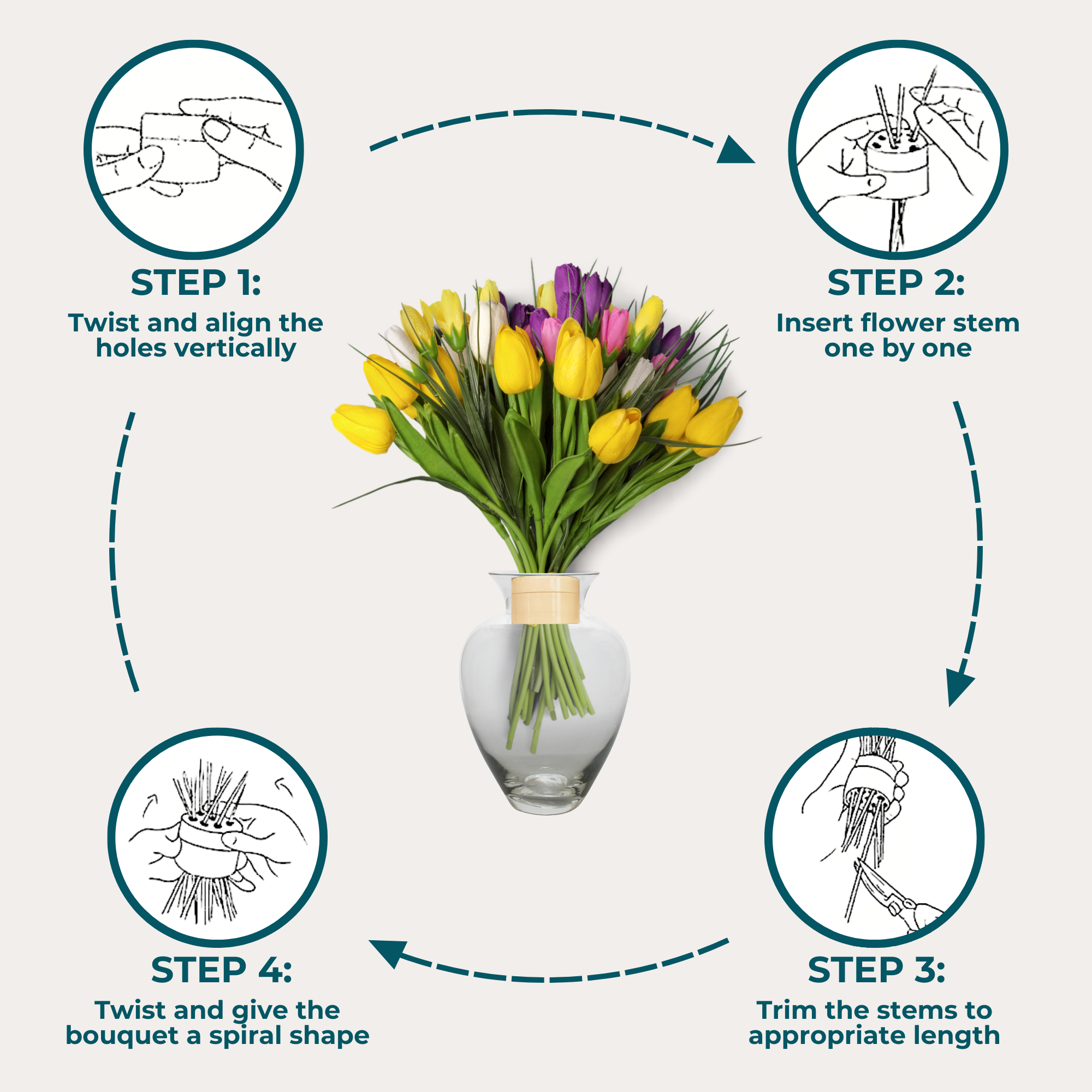 STEP 1:
Twist and align the holes vertically

STEP 2:
Insert flower stem one by one

STEP 3:
Trim the stems to appropriate length

STEP 4:
Twist and give the bouquet a spiral shape