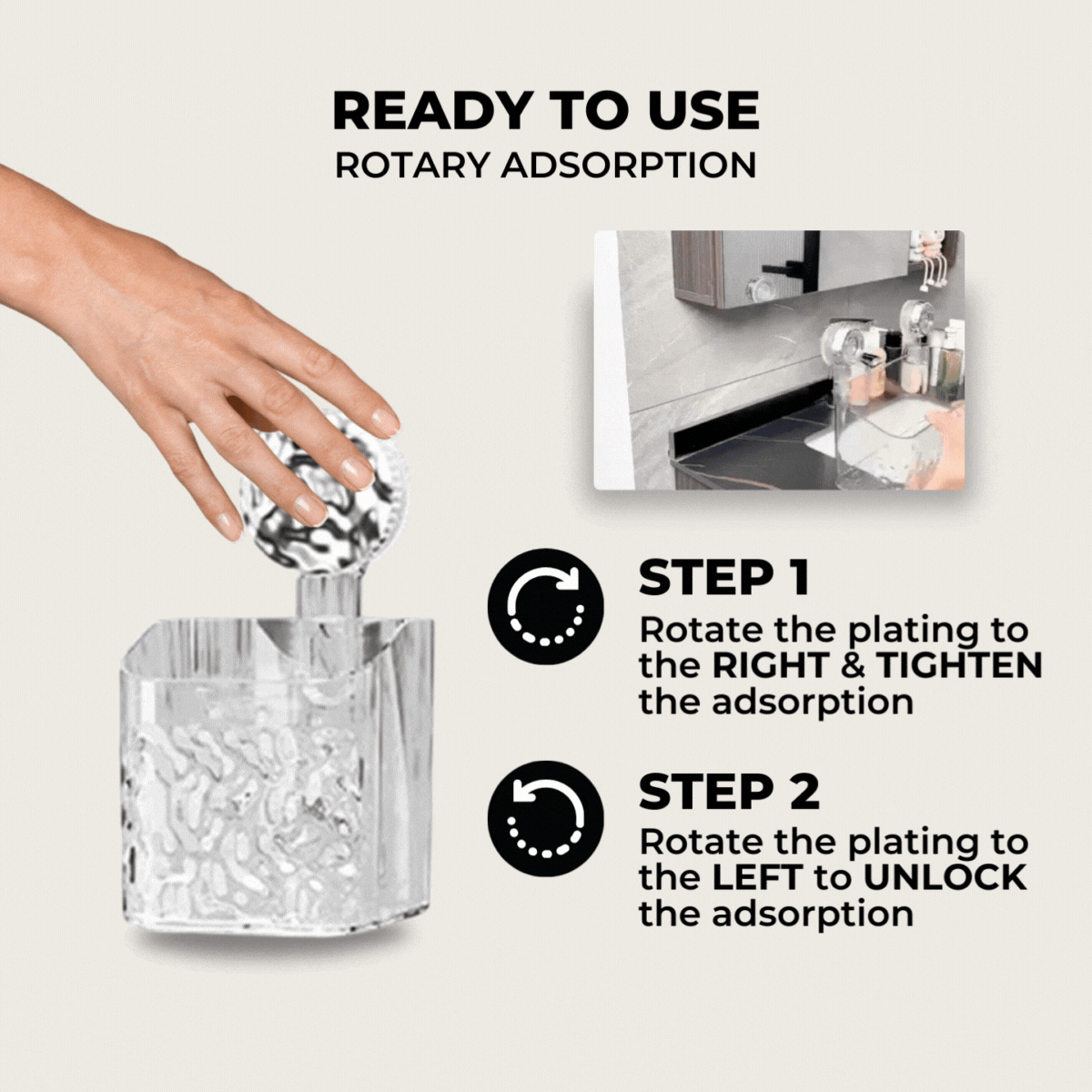 READY TO USE
ROTARY ADSORPTION

STEP 1
Rotate the plating to the RIGHT & TIGHTEN the adsorption

STEP 2
Rotate the plating to the LEFT to UNLOCK the adsorption