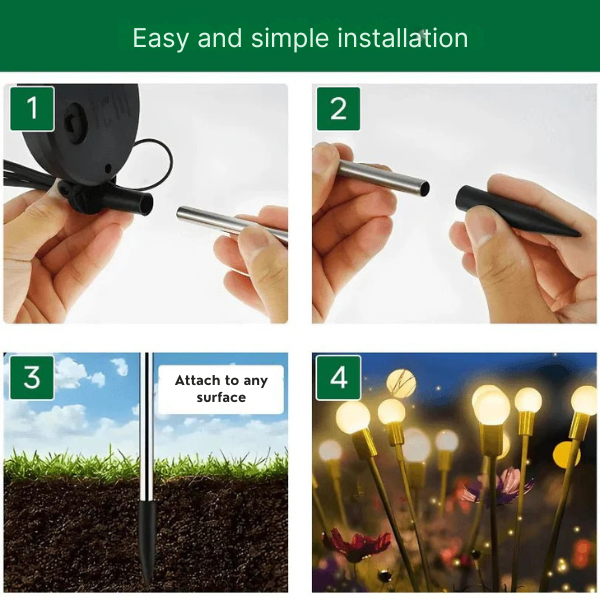 Easy and simple installation

1

2

3

Attach to any surface

4