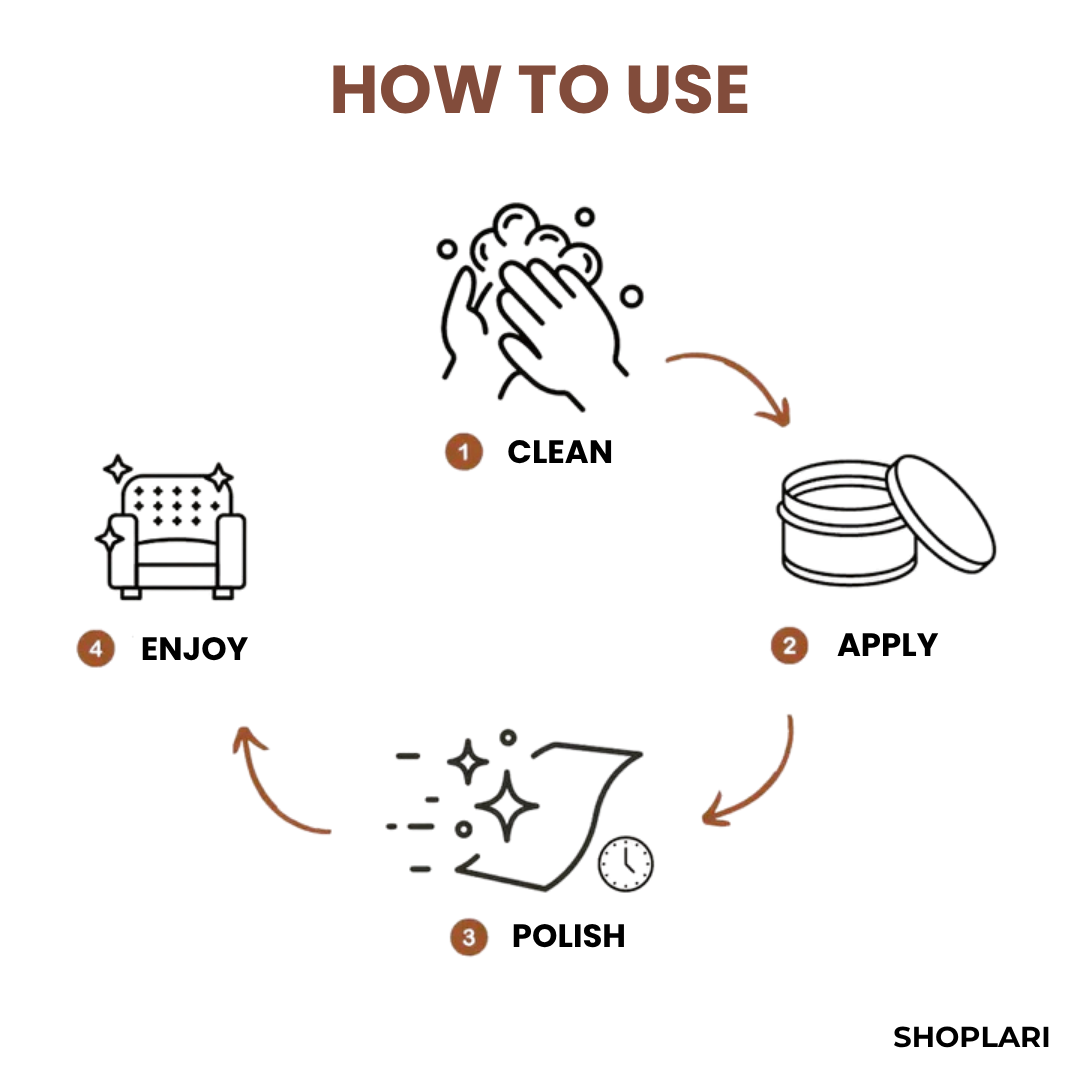 HOW TO USE

1 CLEAN

2 APPLY

3 POLISH

4 ENJOY

SHOPLARI