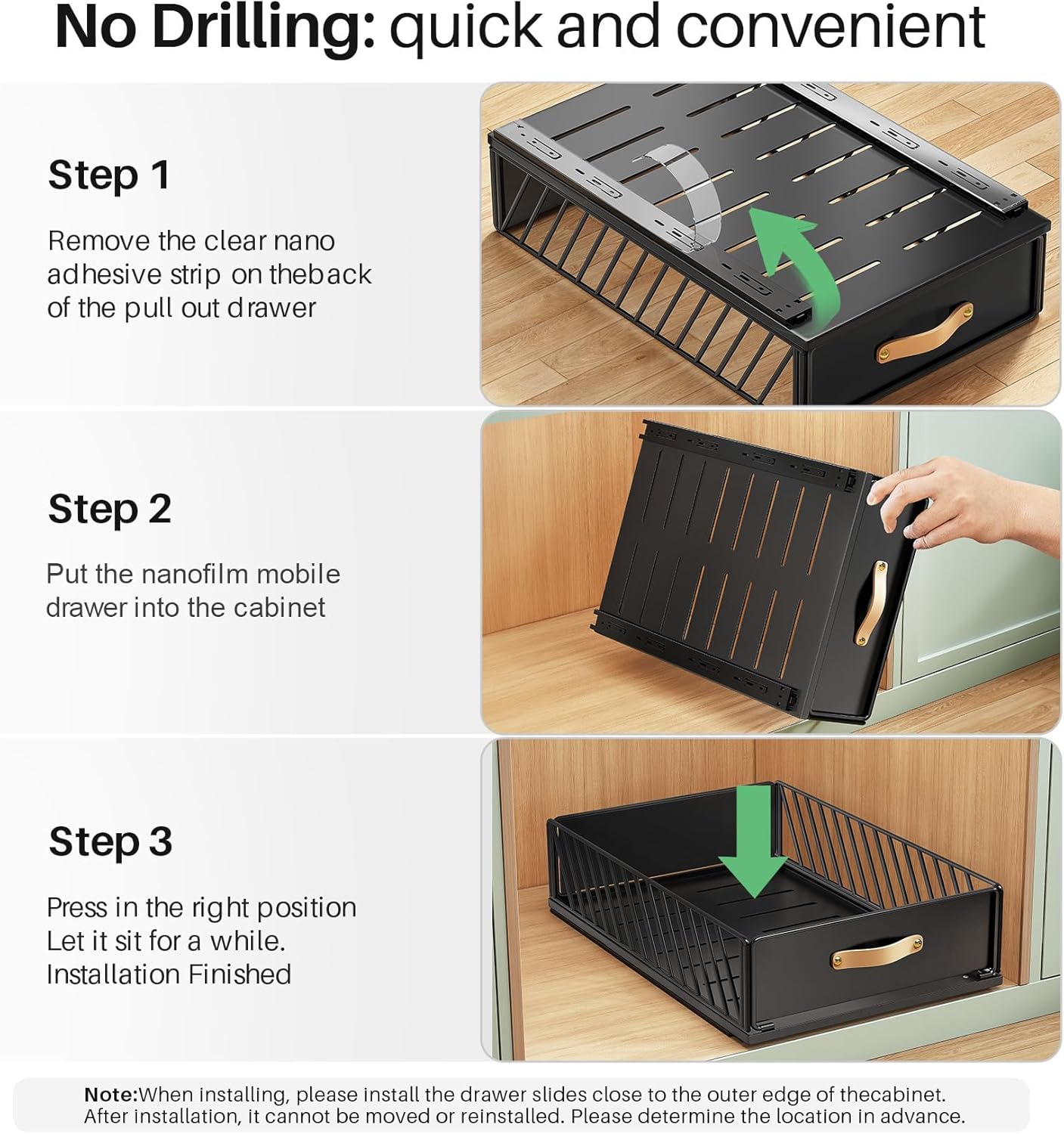 No Drilling: quick and convenient

Step 1

Remove the clear nano adhesive strip on theback of the pull out drawer

Step 2

Put the nanofilm mobile drawer into the cabinet

Step 3

Press in the right position
Let it sit for a while.
Installation Finished

Note:When installing, please install the drawer slides close to the outer edge of thecabinet. After installation, it cannot be moved or reinstalled. Please determine the location in advance.