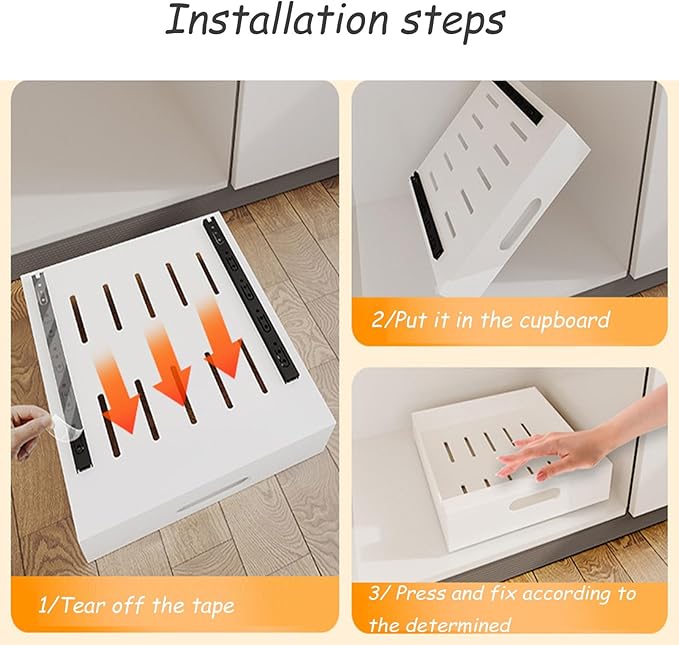 Installation steps

1/Tear off the tape

2/Put it in the cupboard

3/ Press and fix according to the determined