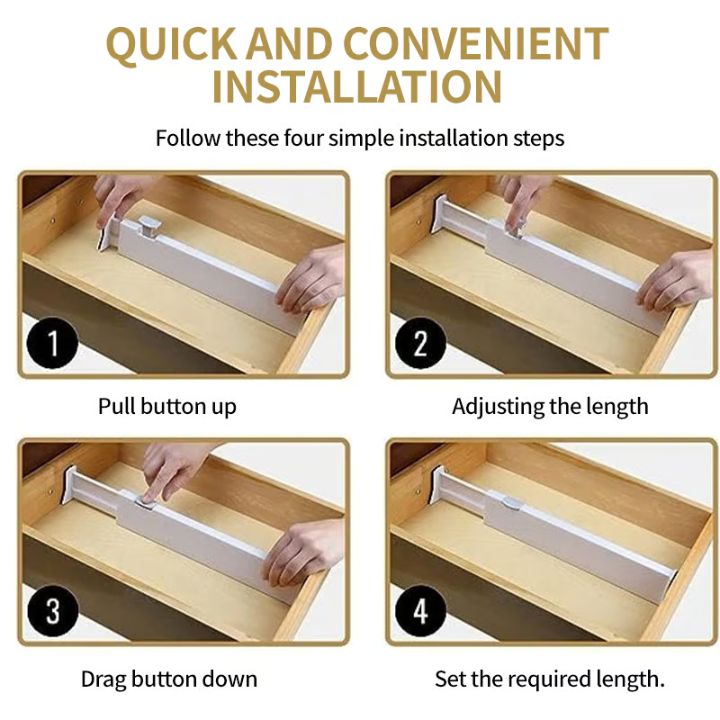 QUICK AND CONVENIENT INSTALLATION

Follow these four simple installation steps

1

Pull button up

2

Adjusting the length

3

Drag button down

4

Set the required length.