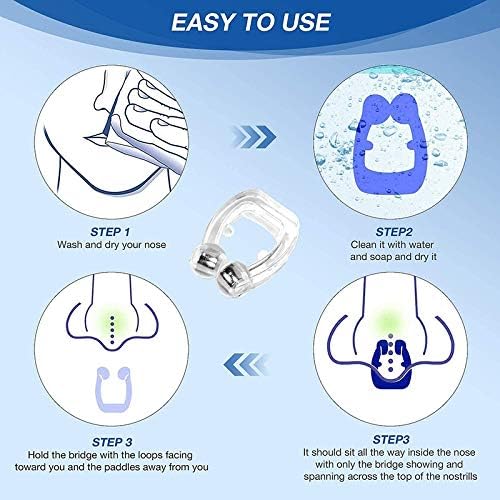 EASY TO USE

STEP 1
Wash and dry your nose

STEP2
Clean it with water and soap and dry it

STEP 3
Hold the bridge with the loops facing toward you and the paddles away from you

STEP3
It should sit all the way inside the nose with only the bridge showing and spanning across the top of the nostrills