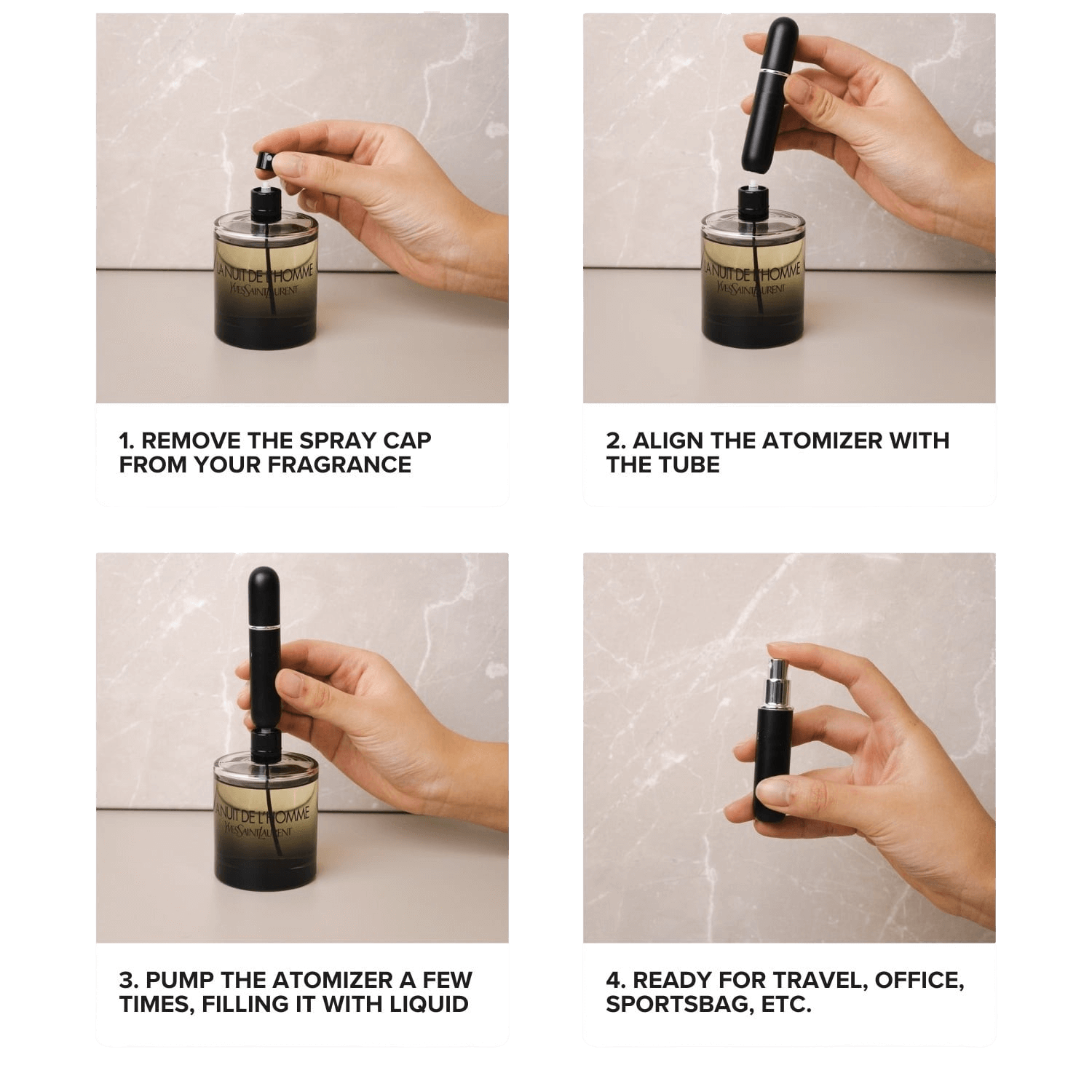 LA NUIT DE L'HOMME
YVESSAINTLAURENT

1. REMOVE THE SPRAY CAP FROM YOUR FRAGRANCE

LA NUIT DE L'HOMME
YVESSAINTLAURENT

2. ALIGN THE ATOMIZER WITH THE TUBE

LA NUIT DE L'HOMME
YVESSAINTLAURENT

3. PUMP THE ATOMIZER A FEW TIMES, FILLING IT WITH LIQUID

4. READY FOR TRAVEL, OFFICE, SPORTSBAG, ETC.