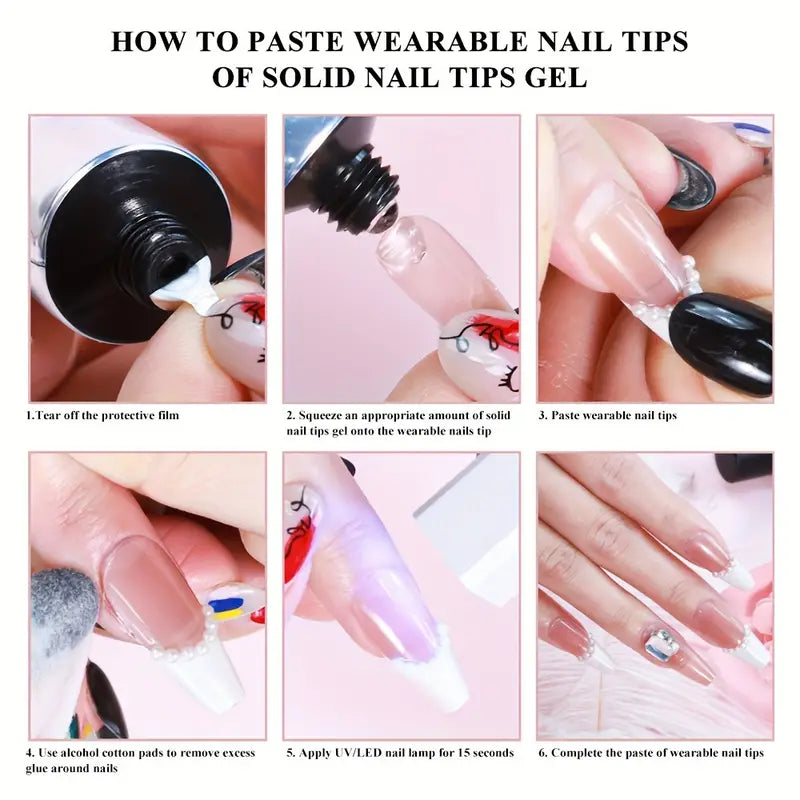 HOW TO PASTE WEARABLE NAIL TIPS OF SOLID NAIL TIPS GEL

1.Tear off the protective film

2. Squeeze an appropriate amount of solid nail tips gel onto the wearable nails tip

3. Paste wearable nail tips

4. Use alcohol cotton pads to remove excess glue around nails

5. Apply UV/LED nail lamp for 15 seconds

6. Complete the paste of wearable nail tips