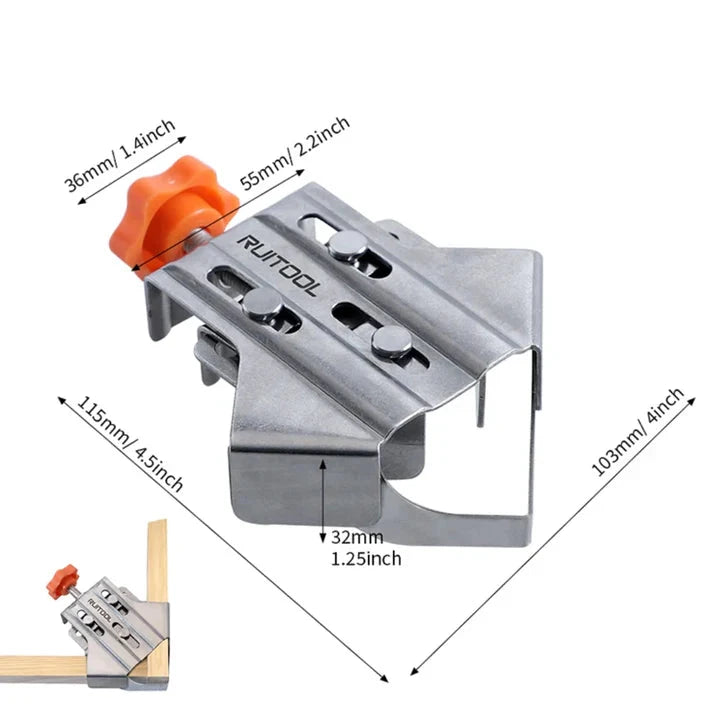 36mm/ 1.4inch

55mm/ 2.2inch

RUITOOL

115mm/ 4.5inch

103mm/ 4inch

32mm
1.25inch

RUITOOL